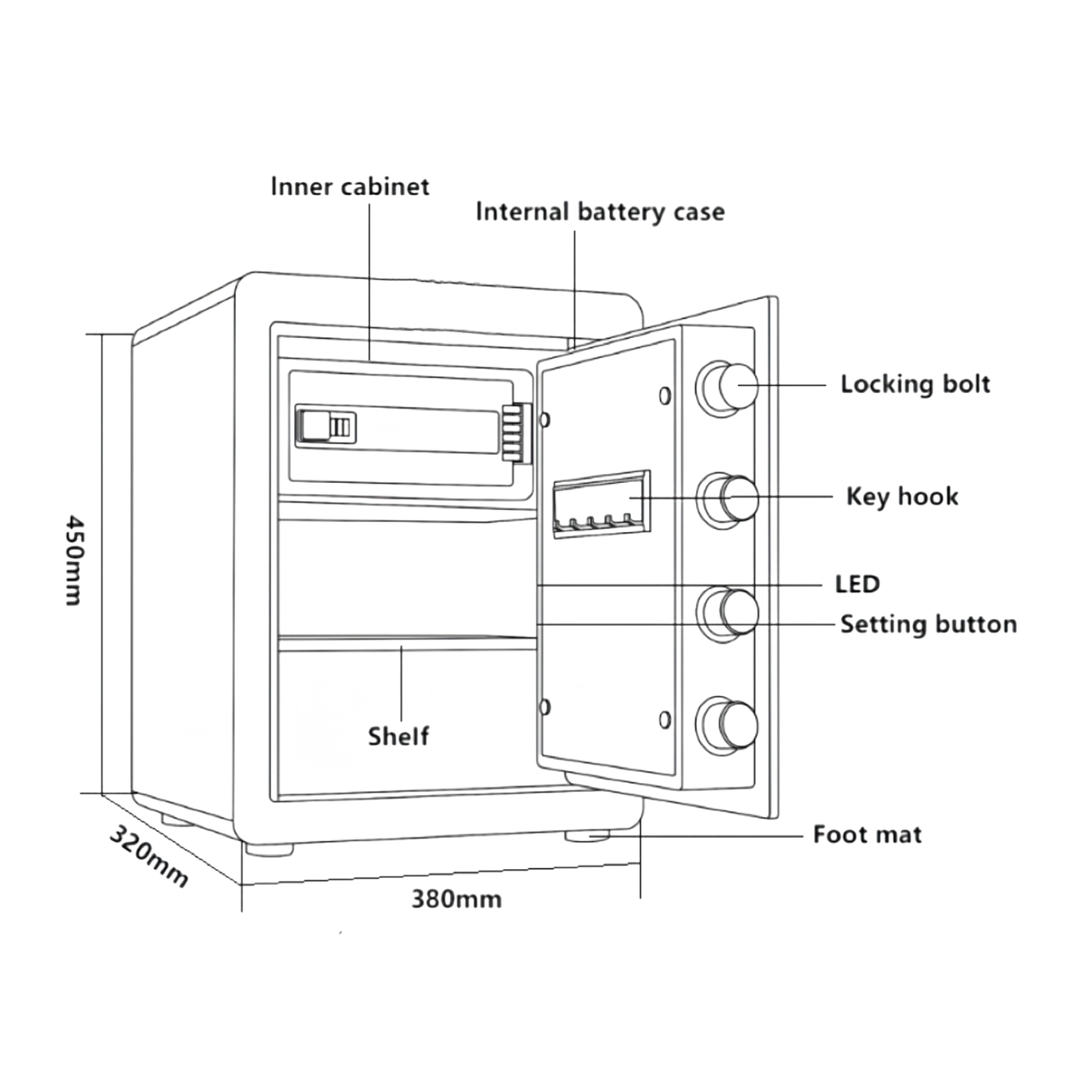 Inner cabinet

Internal battery case

Locking bolt

Key hook

LED

Setting button

Shelf

Foot mat

450mm

320mm

380mm