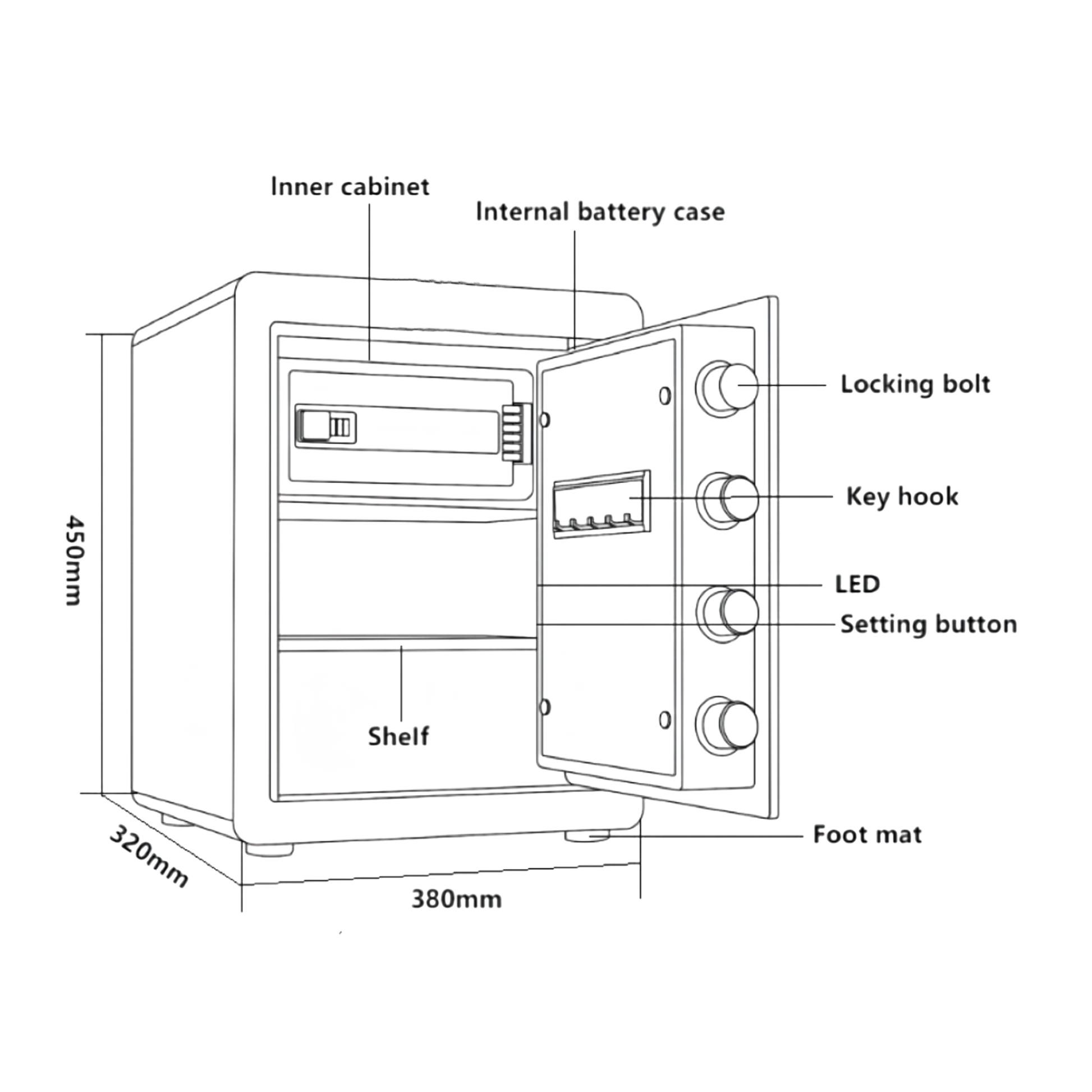 Inner cabinet

Internal battery case

Locking bolt

Key hook

LED

Setting button

Shelf

Foot mat

450mm

320mm

380mm