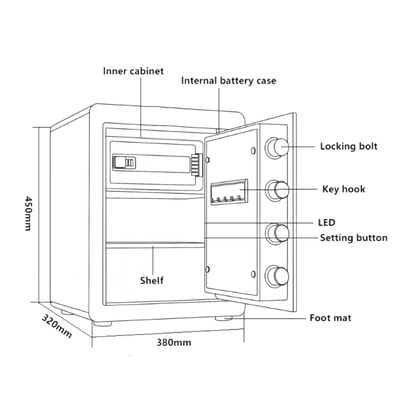 Inner cabinet

Internal battery case

Locking bolt

Key hook

LED

Setting button

Shelf

Foot mat

450mm

320mm

380mm